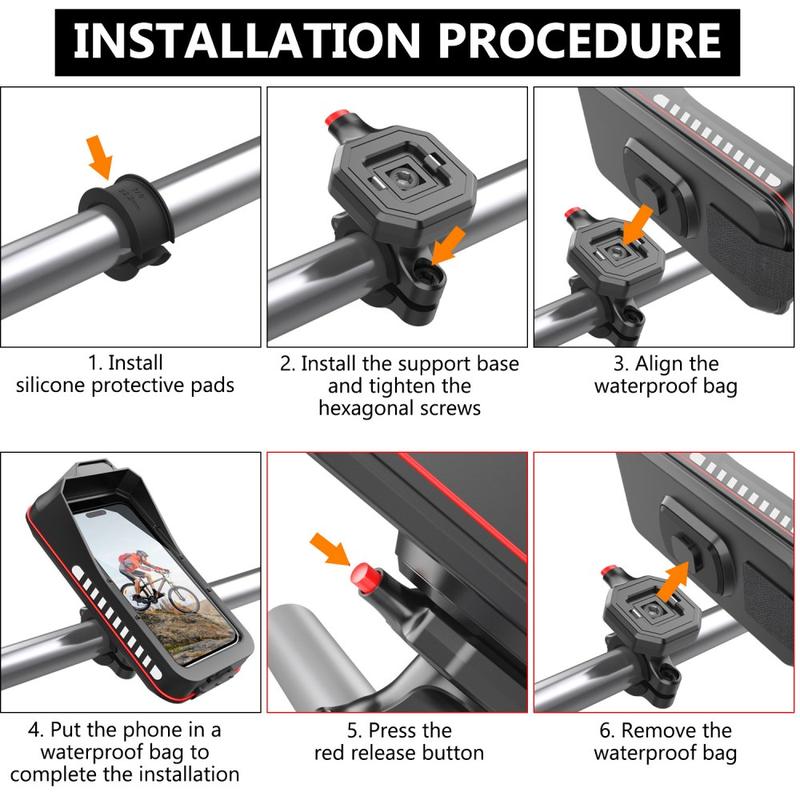 INSTALLATION PROCEDURE

1. Install silicone protective pads

2. Install the support base and tighten the hexagonal screws

3. Align the waterproof bag

4. Put the phone in a waterproof bag to complete the installation

5. Press the red release button

6. Remove the waterproof bag