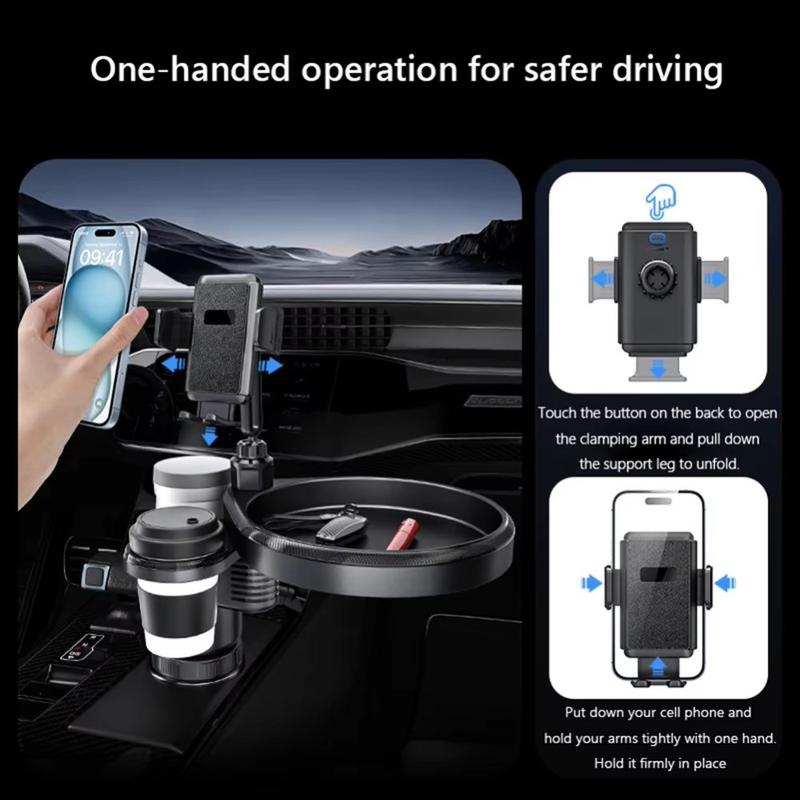 One-handed operation for safer driving

09:41

Touch the button on the back to open the clamping arm and pull down the support leg to unfold.

Put down your cell phone and hold your arms tightly with one hand. Hold it firmly in place